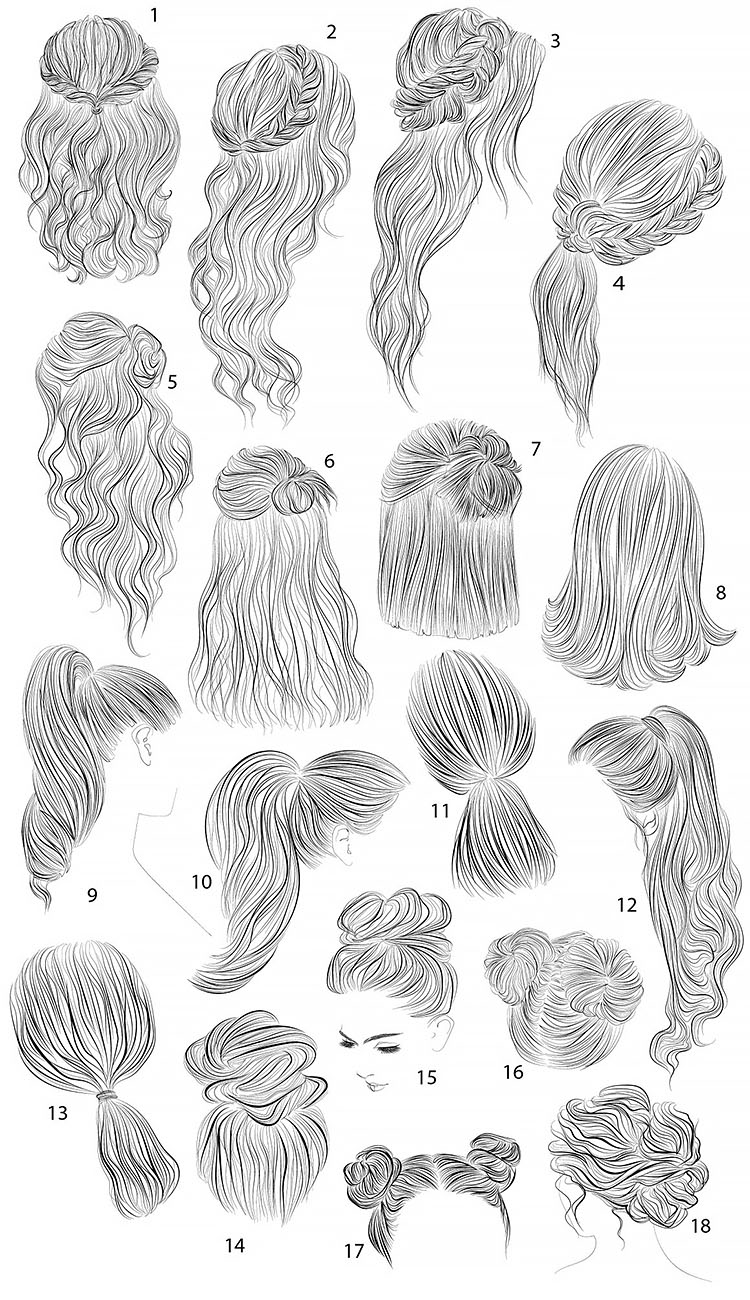 1
2
3
4
5
6
7
8
9
10
11
12
13
14
15
16
17
18